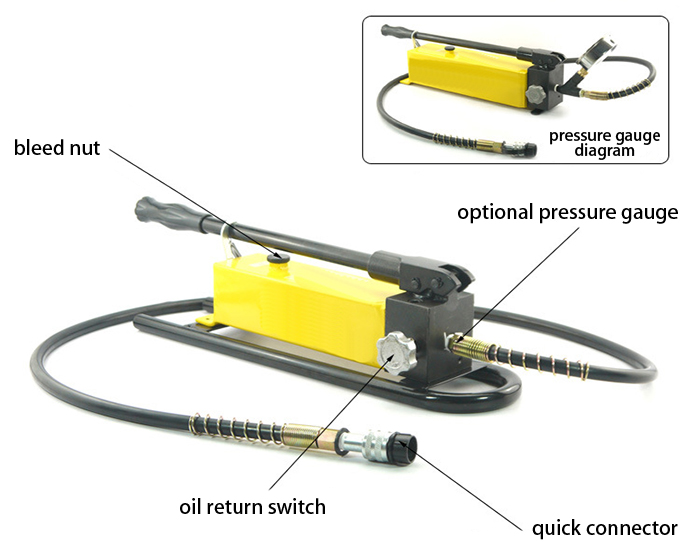 pressure gauge diagram

bleed nut

optional pressure gauge

oil return switch

quick connector