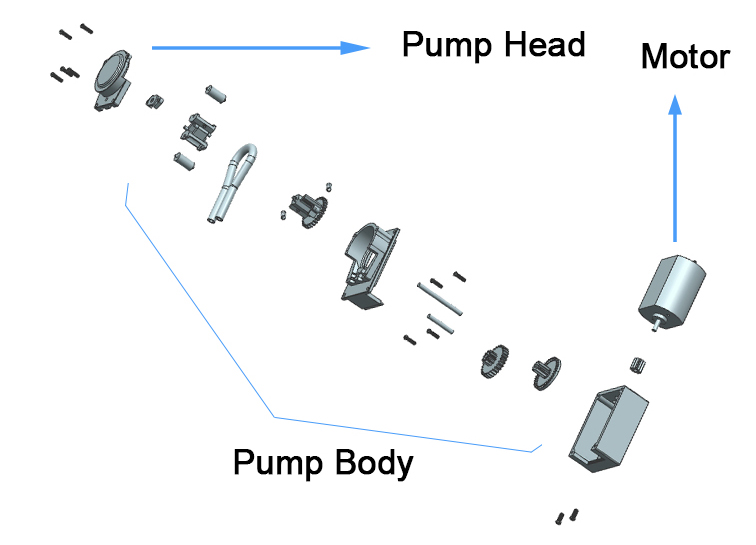 Pump Head

Motor

Pump Body