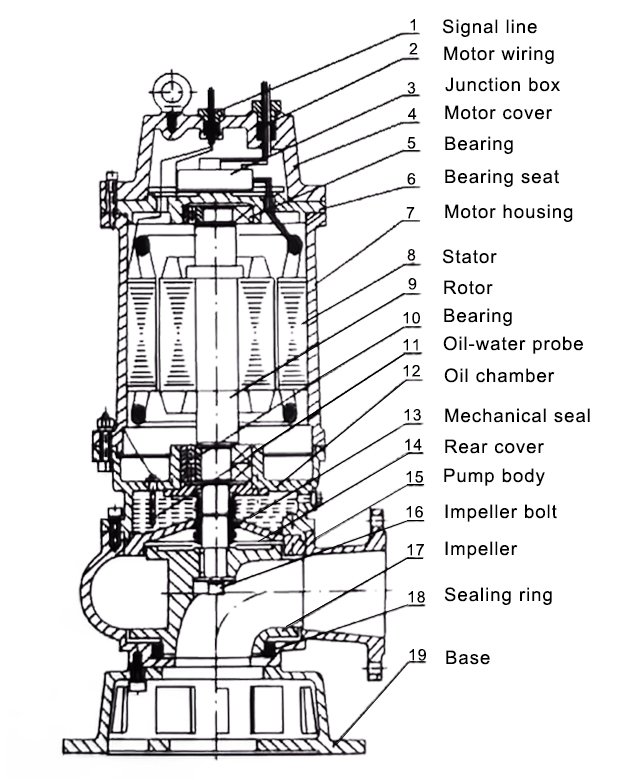 1 Signal line
2 Motor wiring
3 Junction box
4 Motor cover
5 Bearing
6 Bearing seat
7 Motor housing
8 Stator
9 Rotor
10 Bearing
11 Oil-water probe
12 Oil chamber
13 Mechanical seal
14 Rear cover
15 Pump body
16 Impeller bolt
17 Impeller
18 Sealing ring
19 Base